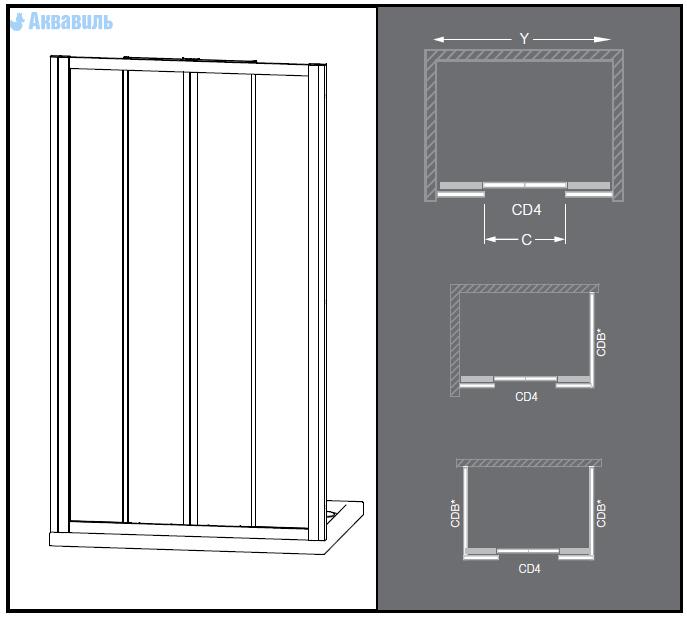 Аквавиль

Y

CD4

C

CDB*

CD4

CDB*

CDB*

CD4