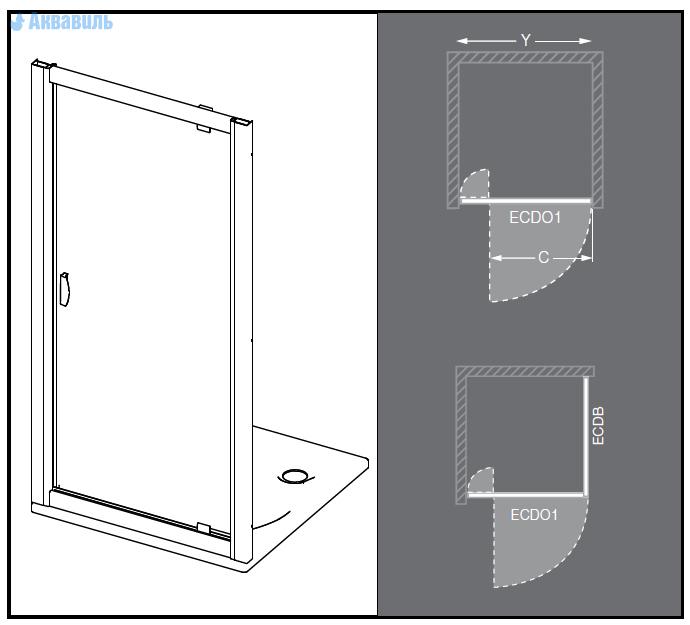 Аквавиль

Y

ECDO1

C

ECDB

ECDO1