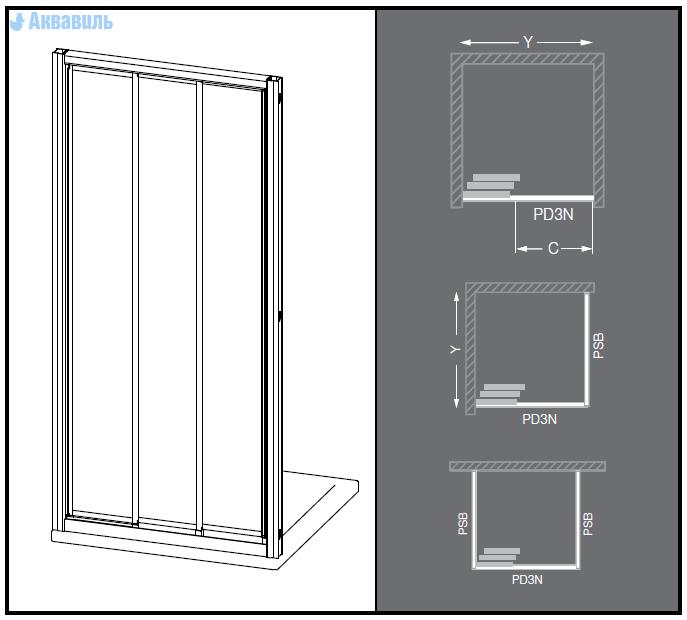 Аквавиль

Y

PD3N

C

Y

PSB

PD3N

PSB

PSB

PD3N