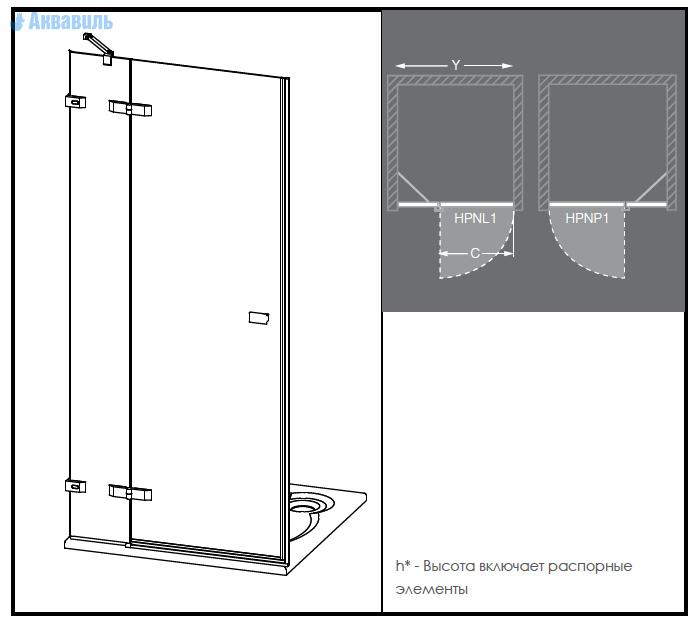 Аквавиль

Y

HPNL1

C

HPNP1

h* - Высота включает распорные элементы