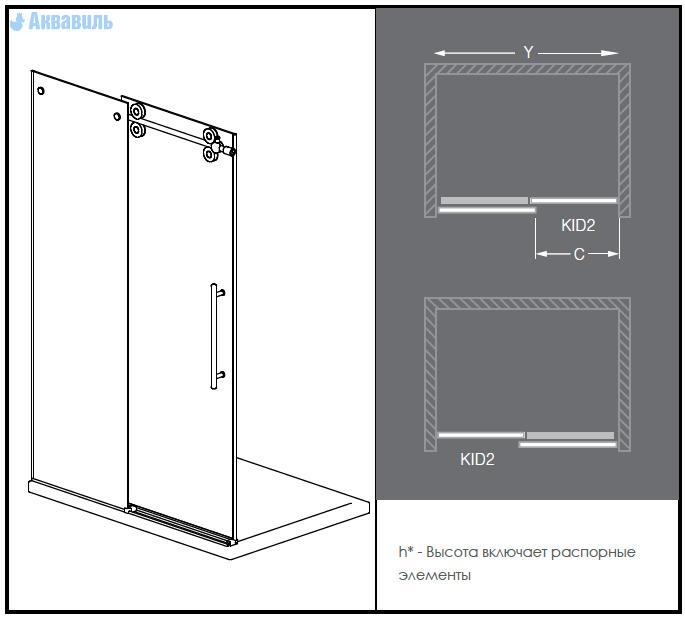 Аквавиль

Y

KID2

C

KID2

h* - Высота включает распорные элементы