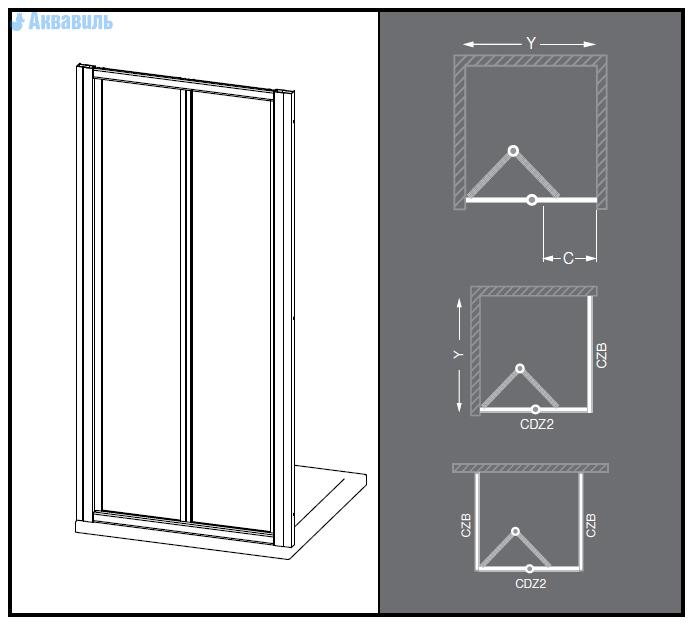 Аквавиль

Y

C

Y

CZB

CDZ2

CZB

CZB

CDZ2