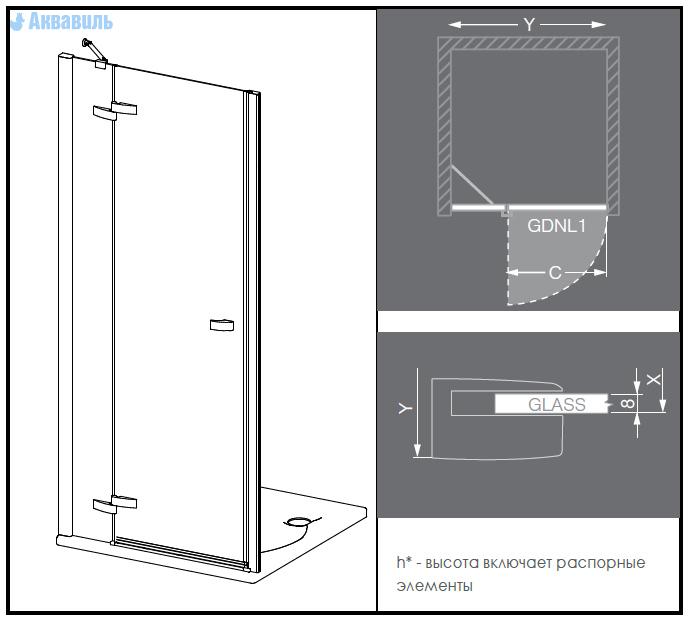 Аквавиль

Y

GDNL1

C

Y

GLASS

X

8

h* - высота включает распорные элементы