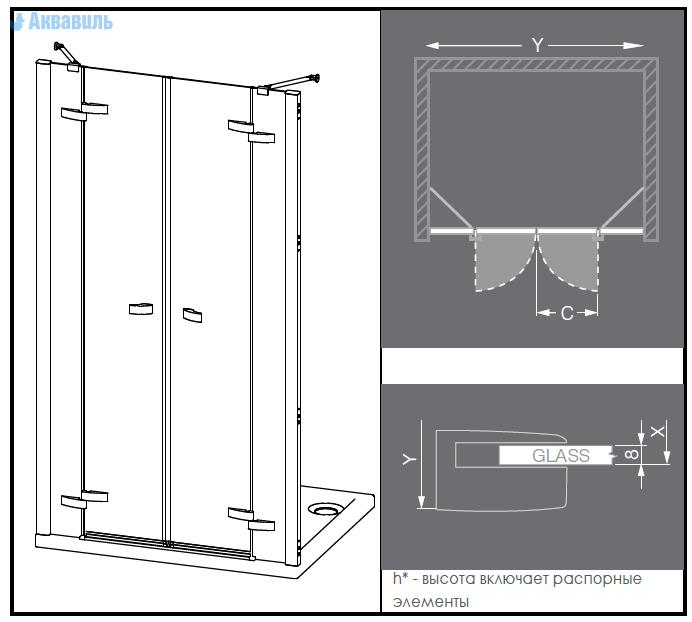 Аквавиль

Y

C

Y

GLASS

8

X

h* - высота включает распорные элементы