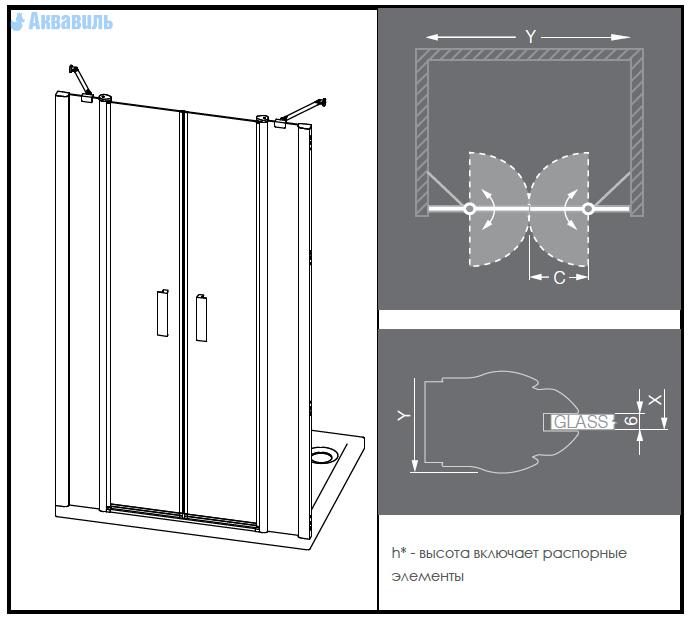 Аквавиль

Y

C

Y

GLASS

6

X

h* - высота включает распорные элементы