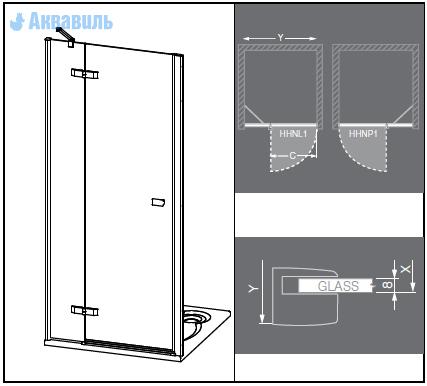 Аквавиль

Y

HHNL1

C

HHNP1

Y

GLASS

8

X